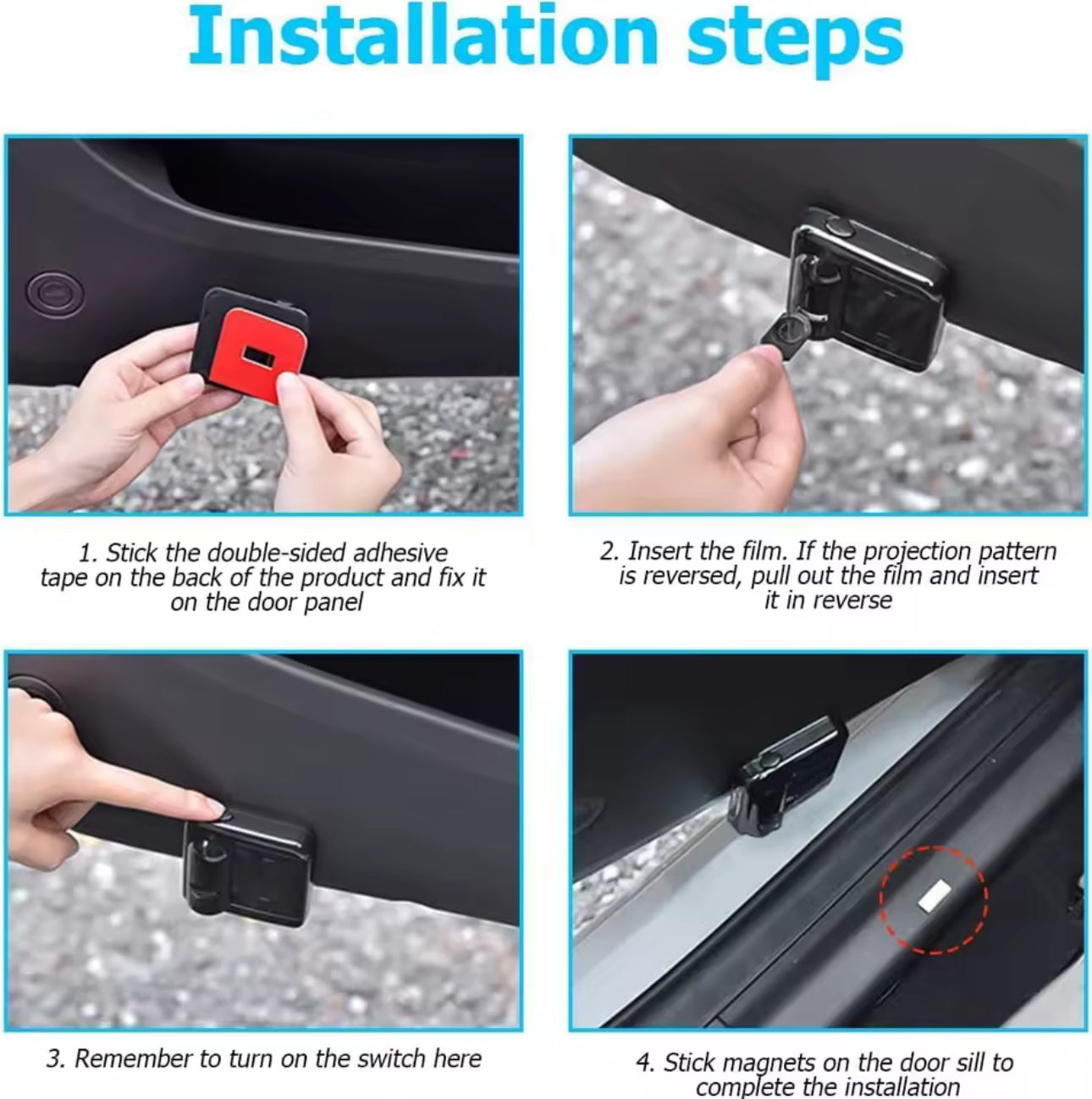 Installation steps

1. Stick the double-sided adhesive tape on the back of the product and fix it on the door panel

2. Insert the film. If the projection pattern is reversed, pull out the film and insert it in reverse

3. Remember to turn on the switch here

4. Stick magnets on the door sill to complete the installation